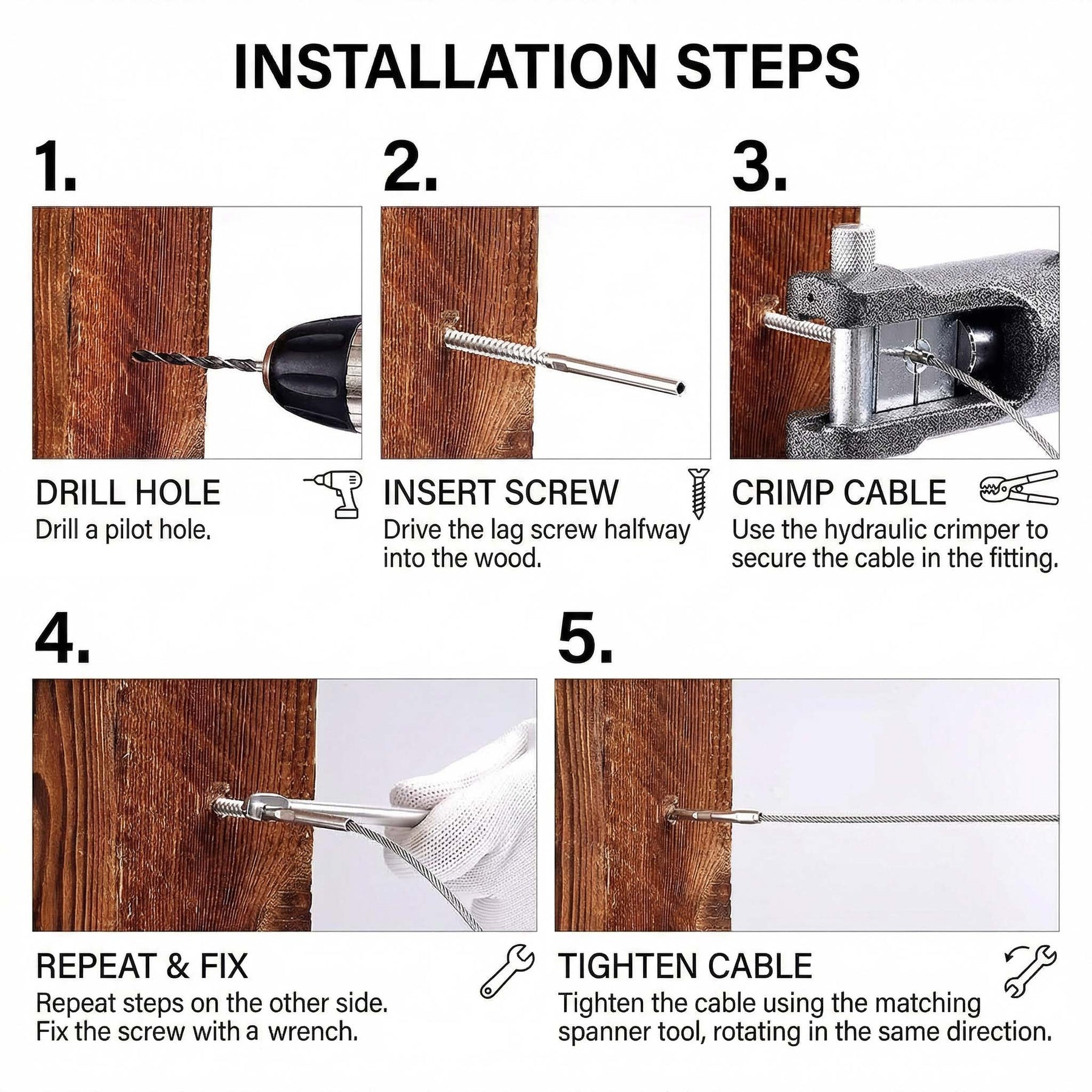 INSTALLATION STEPS

1.

DRILL HOLE
Drill a pilot hole.

2.

INSERT SCREW
Drive the lag screw halfway into the wood.

3.

CRIMP CABLE
Use the hydraulic crimper to secure the cable in the fitting.

4.

REPEAT & FIX
Repeat steps on the other side. Fix the screw with a wrench.

5.

TIGHTEN CABLE
Tighten the cable using the matching spanner tool, rotating in the same direction.