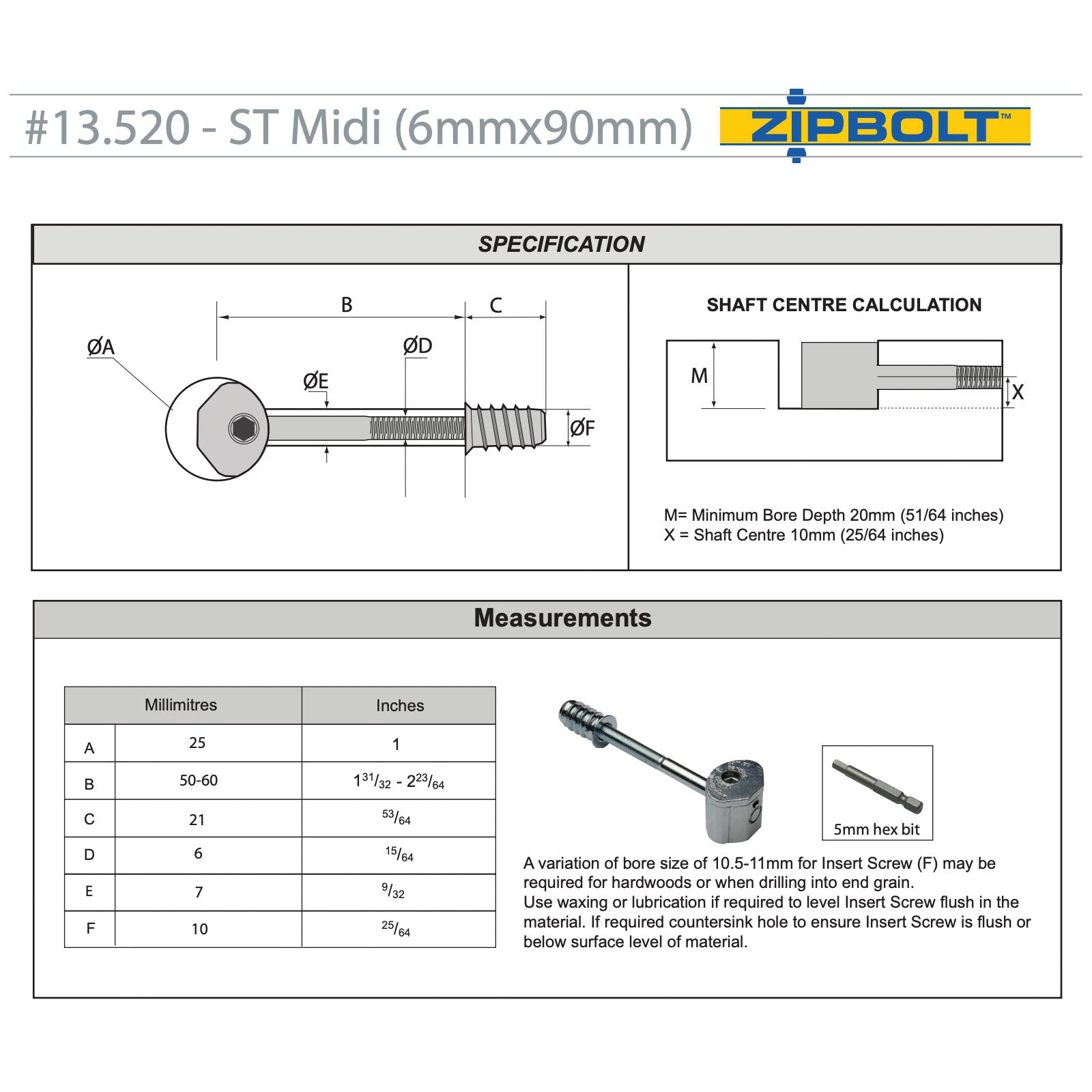 #13.520 - ST Midi (6mmx90mm)

ZIPBOLT™

SPECIFICATION

B C
ØA ØD
ØE
ØF

SHAFT CENTRE CALCULATION

M
X

M= Minimum Bore Depth 20mm (51/64 inches)
X = Shaft Centre 10mm (25/64 inches)

Measurements

| | Millimitres | Inches |
|---|---|---|
| A | 25 | 1 |
| B | 50-60 | $1^{31}/_{32}$ - $2^{23}/_{64}$ |
| C | 21 | $^{53}/_{64}$ |
| D | 6 | $^{15}/_{64}$ |
| E | 7 | $^{9}/_{32}$ |
| F | 10 | $^{25}/_{64}$ |

5mm hex bit

A variation of bore size of 10.5-11mm for Insert Screw (F) may be required for hardwoods or when drilling into end grain.
Use waxing or lubrication if required to level Insert Screw flush in the material. If required countersink hole to ensure Insert Screw is flush or below surface level of material.