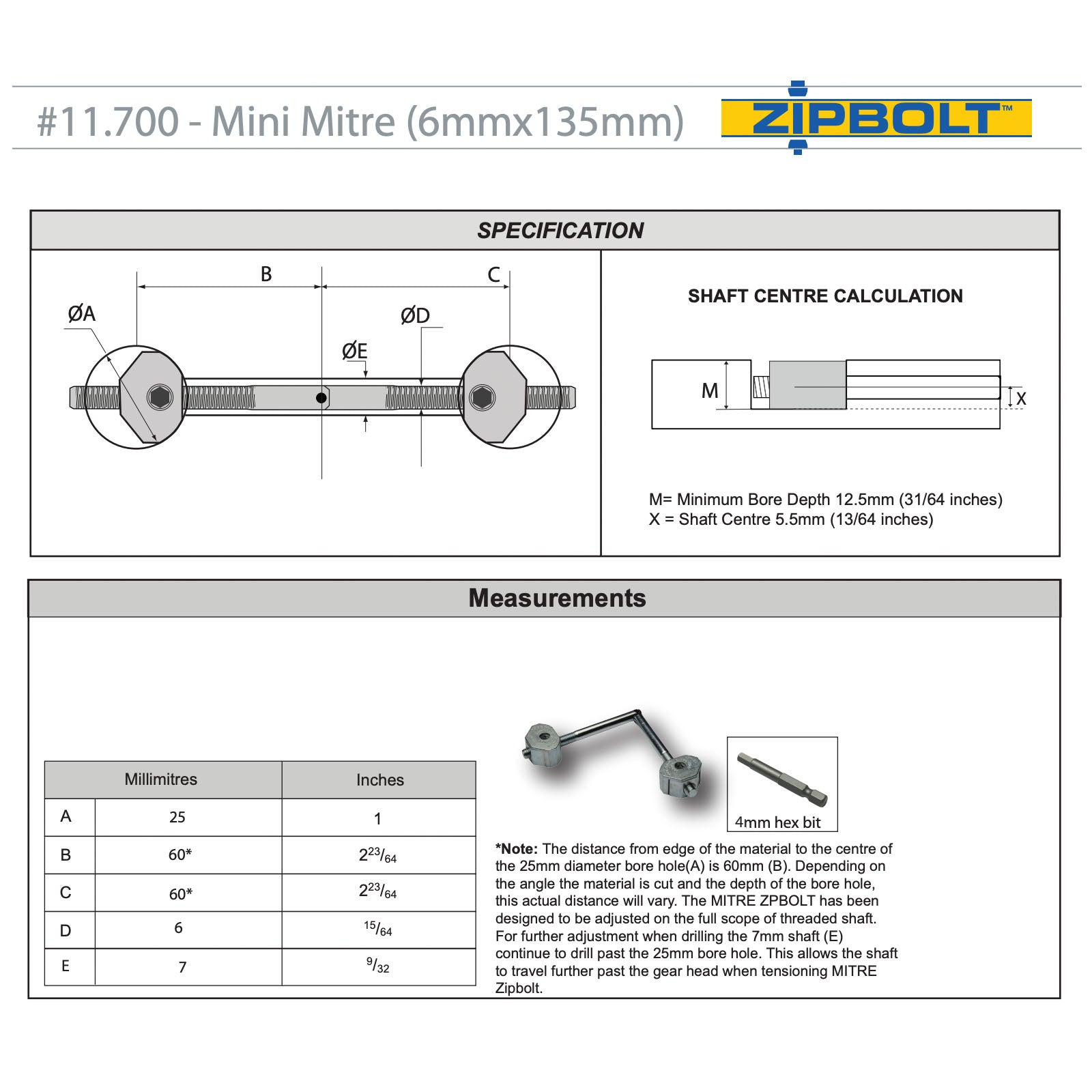 #11.700 - Mini Mitre (6mmx135mm)

ZIPBOLT™

SPECIFICATION

B C
ØA
ØD
ØE

SHAFT CENTRE CALCULATION

M
X

M= Minimum Bore Depth 12.5mm (31/64 inches)
X = Shaft Centre 5.5mm (13/64 inches)

Measurements

| | Millimitres | Inches |
|---|---|---|
| A | 25 | 1 |
| B | 60* | $2^{23}/_{64}$ |
| C | 60* | $2^{23}/_{64}$ |
| D | 6 | $^{15}/_{64}$ |
| E | 7 | $^{9}/_{32}$ |

4mm hex bit

*Note: The distance from edge of the material to the centre of the 25mm diameter bore hole(A) is 60mm (B). Depending on the angle the material is cut and the depth of the bore hole, this actual distance will vary. The MITRE ZPBOLT has been designed to be adjusted on the full scope of threaded shaft. For further adjustment when drilling the 7mm shaft (E) continue to drill past the 25mm bore hole. This allows the shaft to travel further past the gear head when tensioning MITRE Zipbolt.