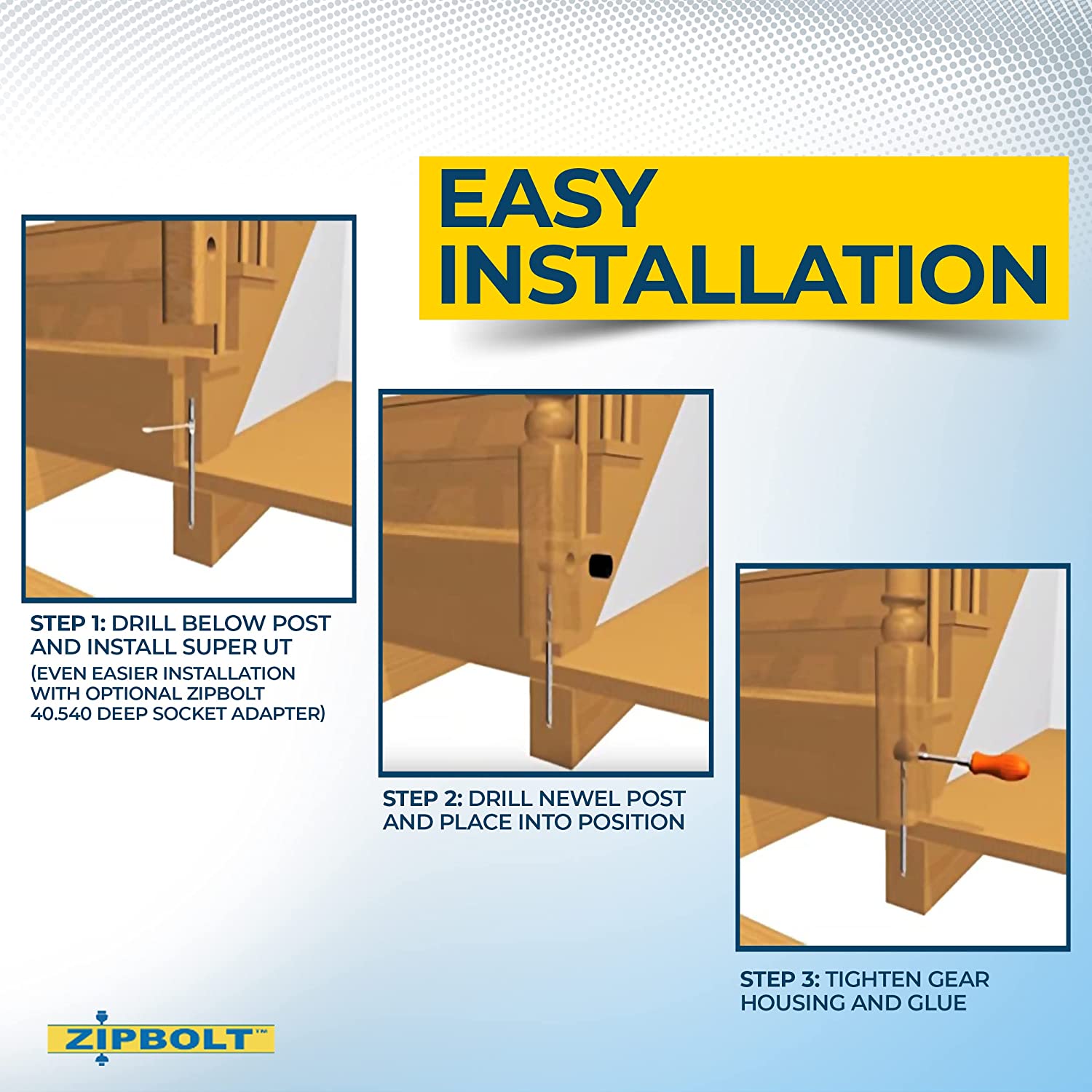 EASY INSTALLATION

STEP 1: DRILL BELOW POST AND INSTALL SUPER UT
(EVEN EASIER INSTALLATION WITH OPTIONAL ZIPBOLT 40.540 DEEP SOCKET ADAPTER)

STEP 2: DRILL NEWEL POST AND PLACE INTO POSITION

STEP 3: TIGHTEN GEAR HOUSING AND GLUE

ZIPBOLT™