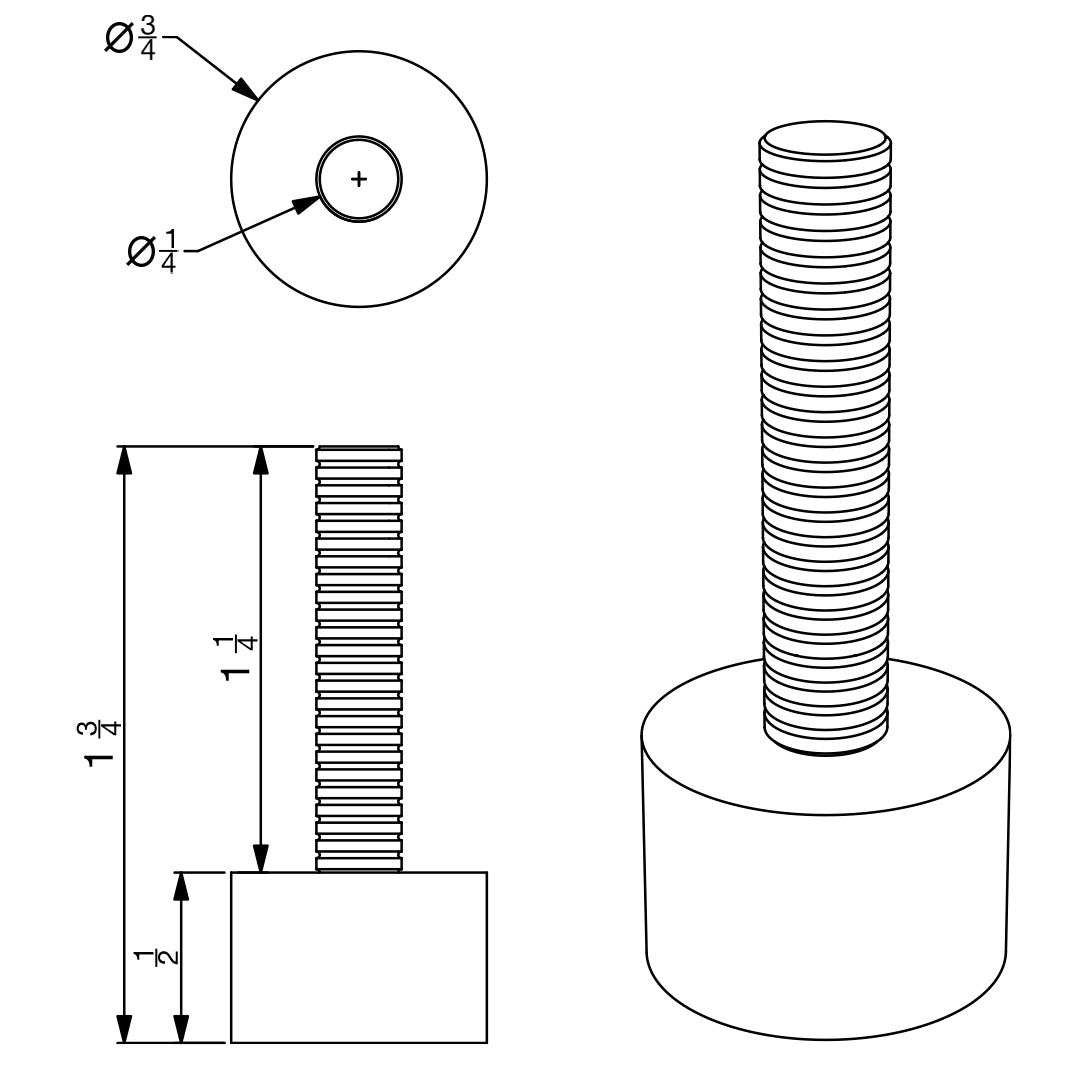 $\varnothing\frac{3}{4}$

$\varnothing\frac{1}{4}$

$1\frac{3}{4}$

$1\frac{1}{4}$

$\frac{1}{2}$