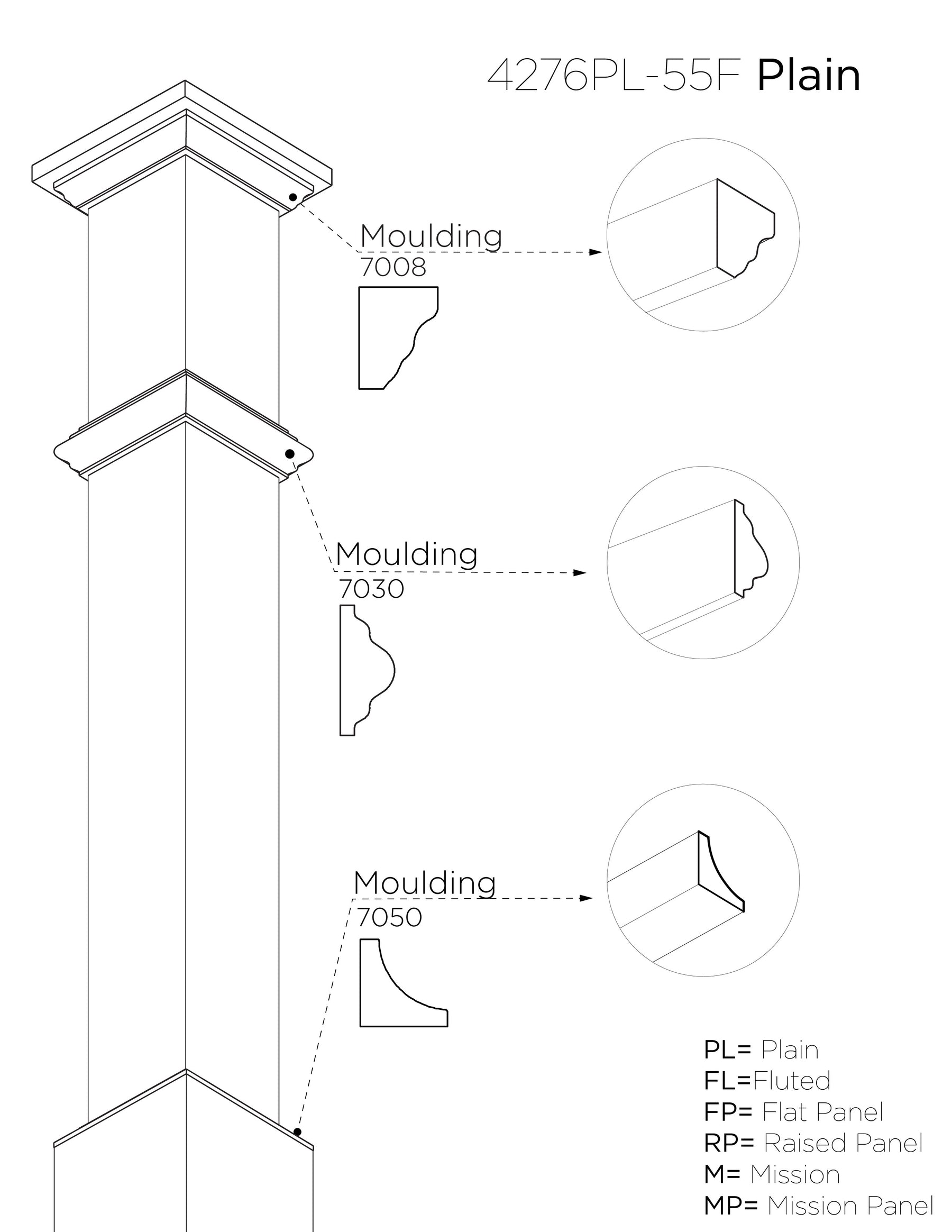 4276PL-55F Plain

Moulding
7008

Moulding
7030

Moulding
7050

PL= Plain
FL=Fluted
FP= Flat Panel
RP= Raised Panel
M= Mission
MP= Mission Panel