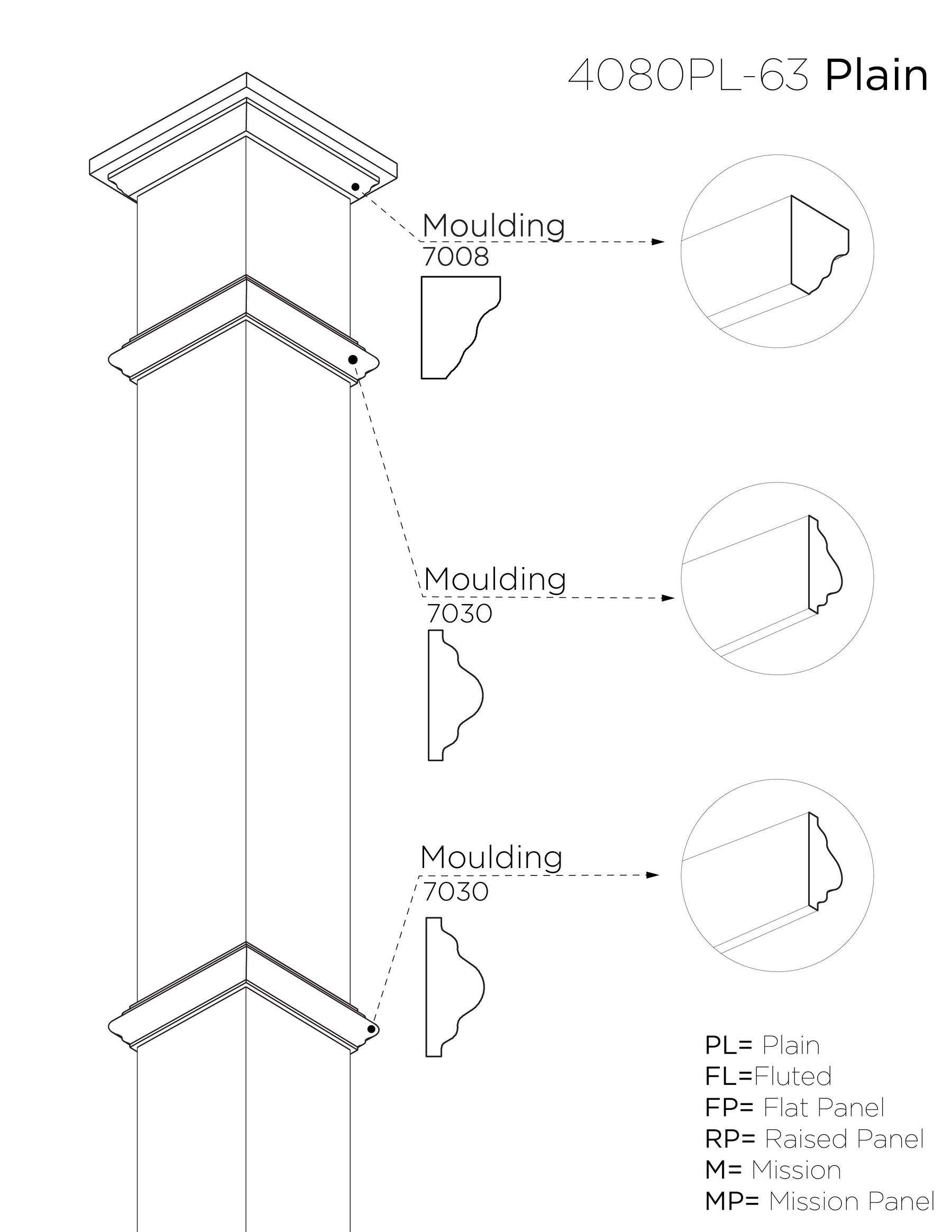 4080PL-63 Plain

Moulding
7008

Moulding
7030

Moulding
7030

PL= Plain
FL=Fluted
FP= Flat Panel
RP= Raised Panel
M= Mission
MP= Mission Panel