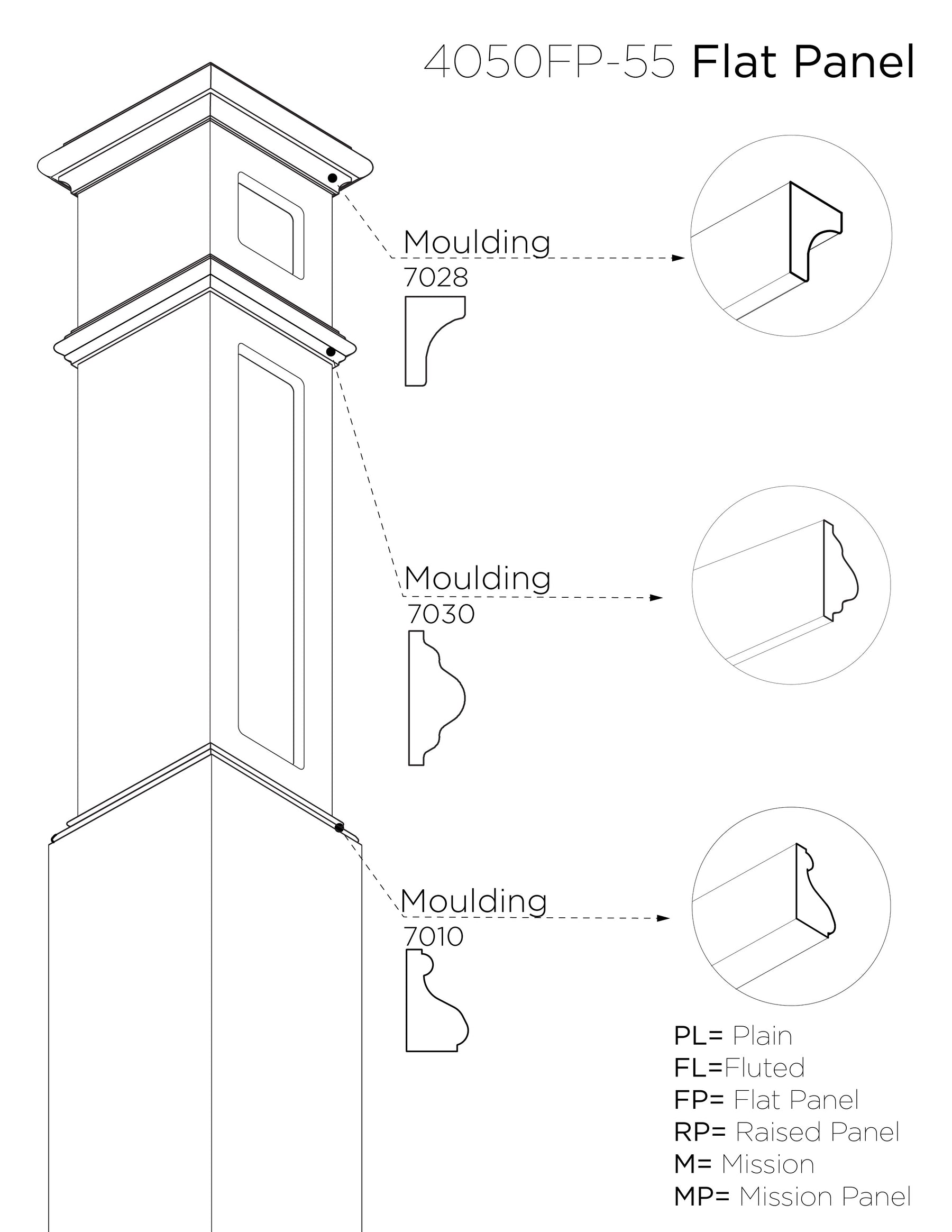 4050FP-55 Flat Panel

Moulding
7028

Moulding
7030

Moulding
7010

PL= Plain
FL=Fluted
FP= Flat Panel
RP= Raised Panel
M= Mission
MP= Mission Panel