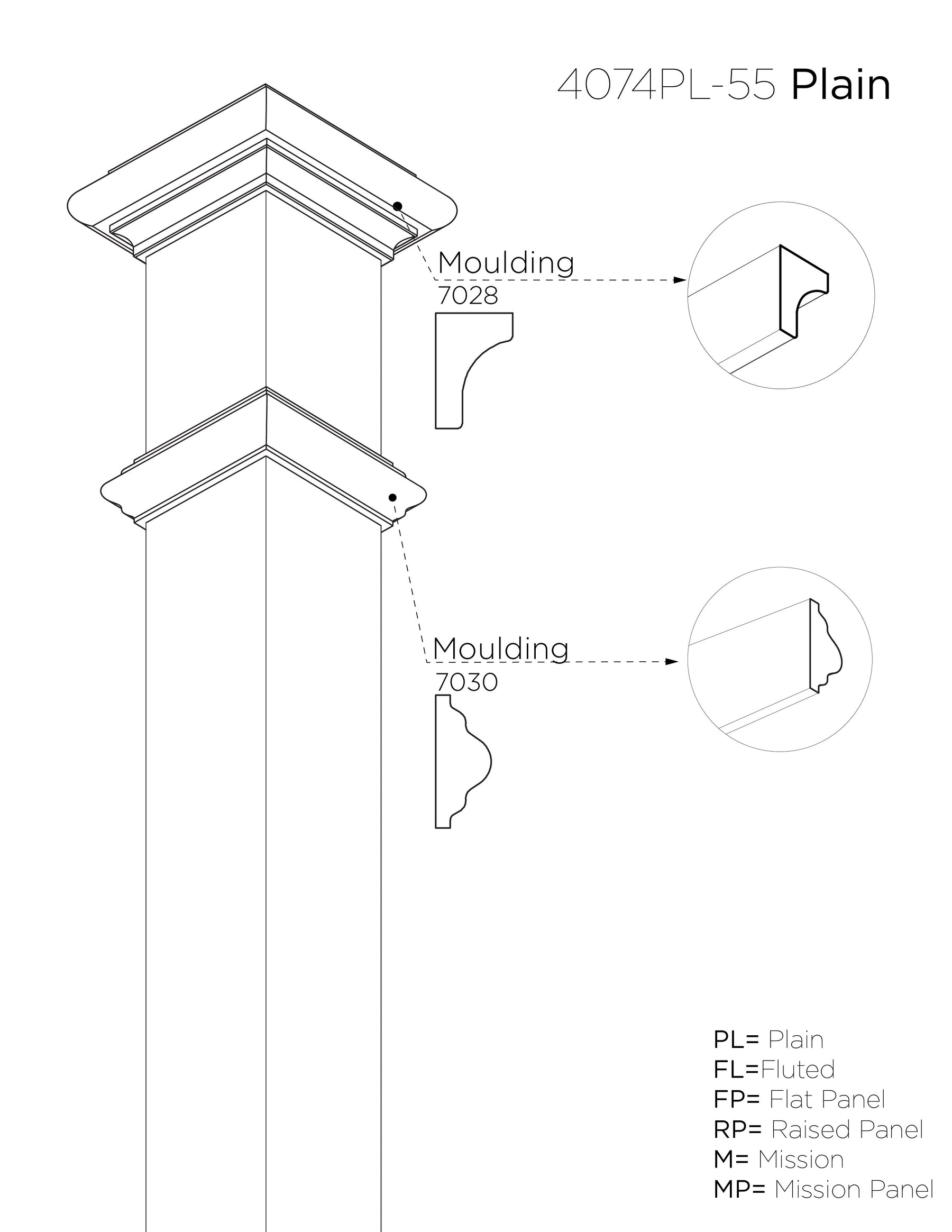 4074PL-55 Plain

Moulding
7028

Moulding
7030

PL= Plain
FL=Fluted
FP= Flat Panel
RP= Raised Panel
M= Mission
MP= Mission Panel