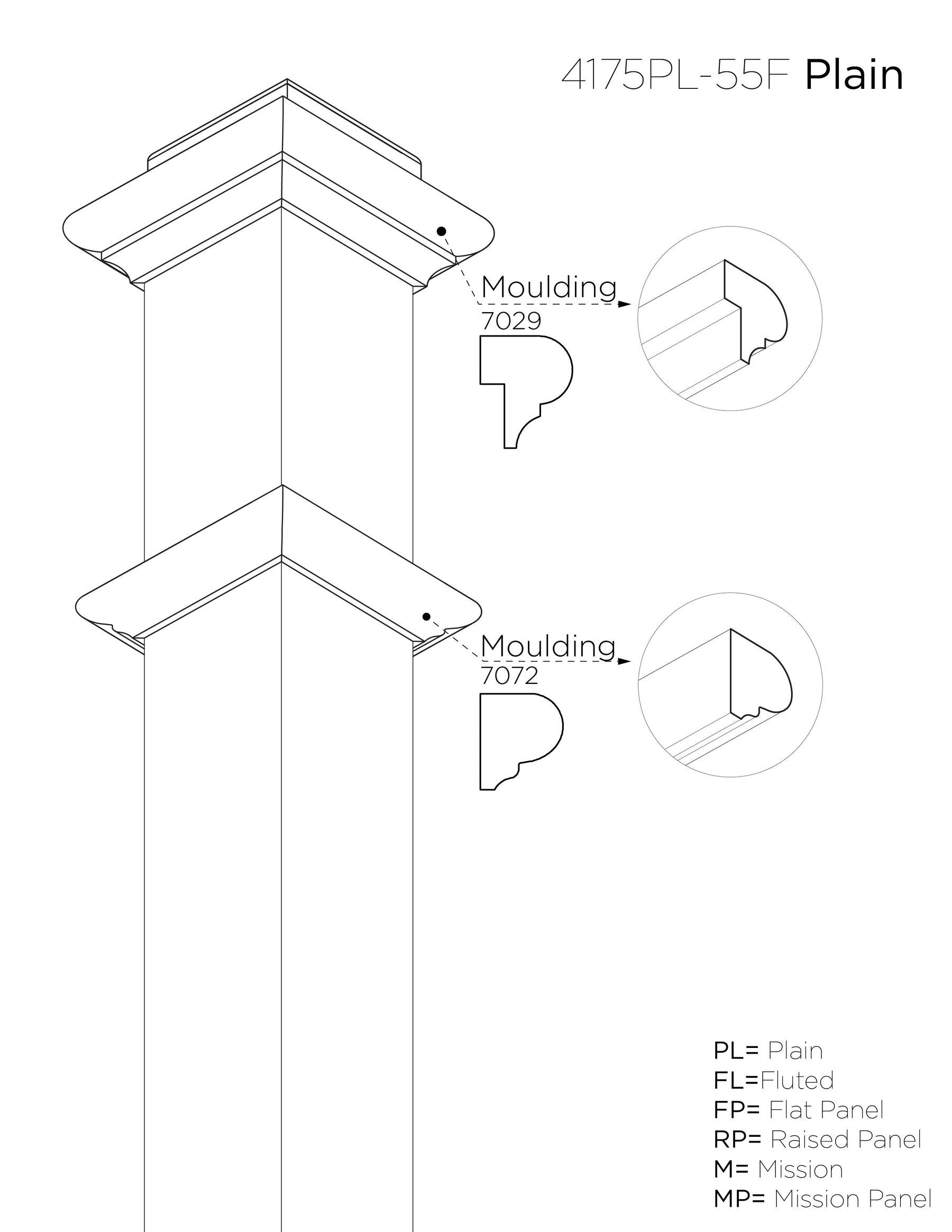 4175PL-55F Plain

Moulding
7029

Moulding
7072

PL= Plain
FL=Fluted
FP= Flat Panel
RP= Raised Panel
M= Mission
MP= Mission Panel