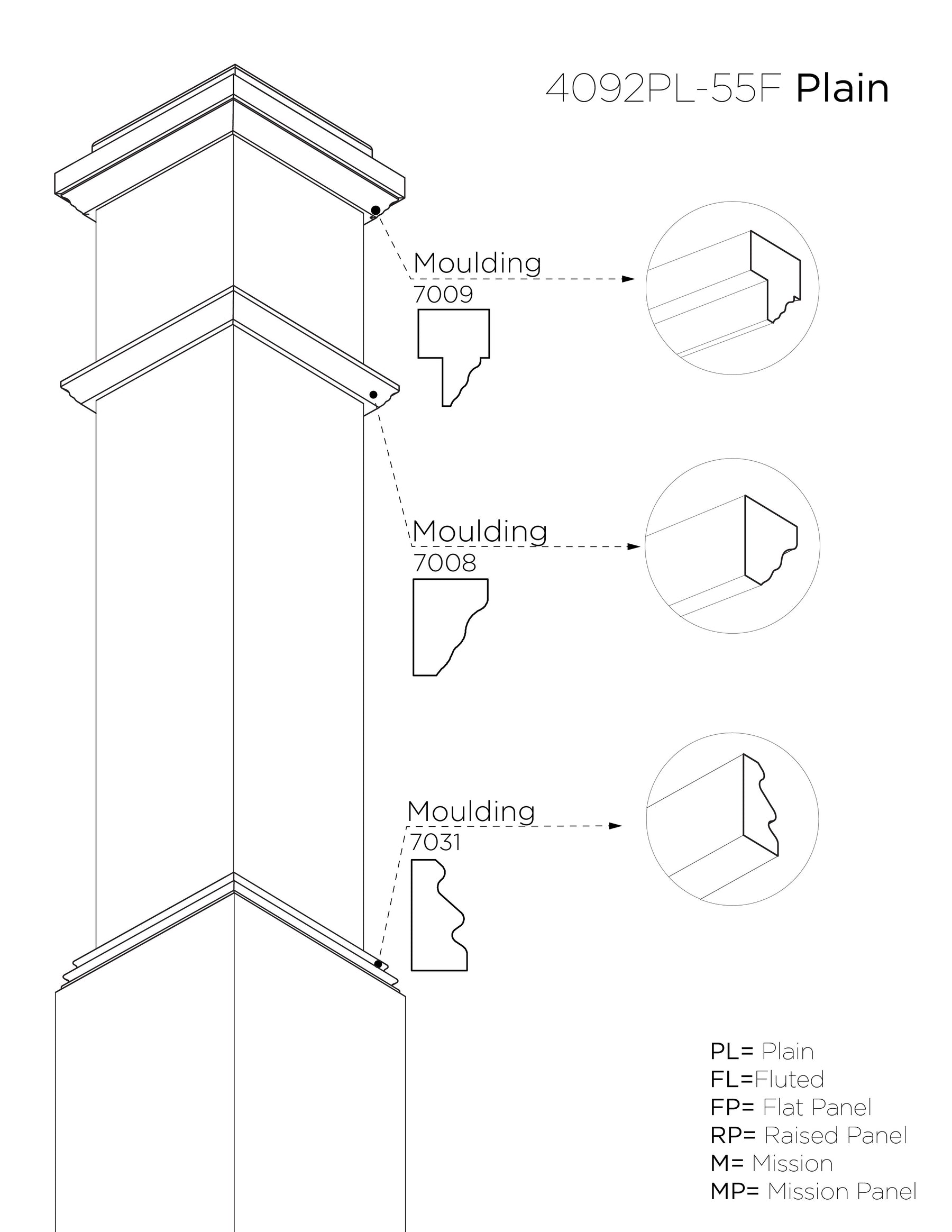 4092PL-55F Plain

Moulding
7009

Moulding
7008

Moulding
7031

PL= Plain
FL=Fluted
FP= Flat Panel
RP= Raised Panel
M= Mission
MP= Mission Panel