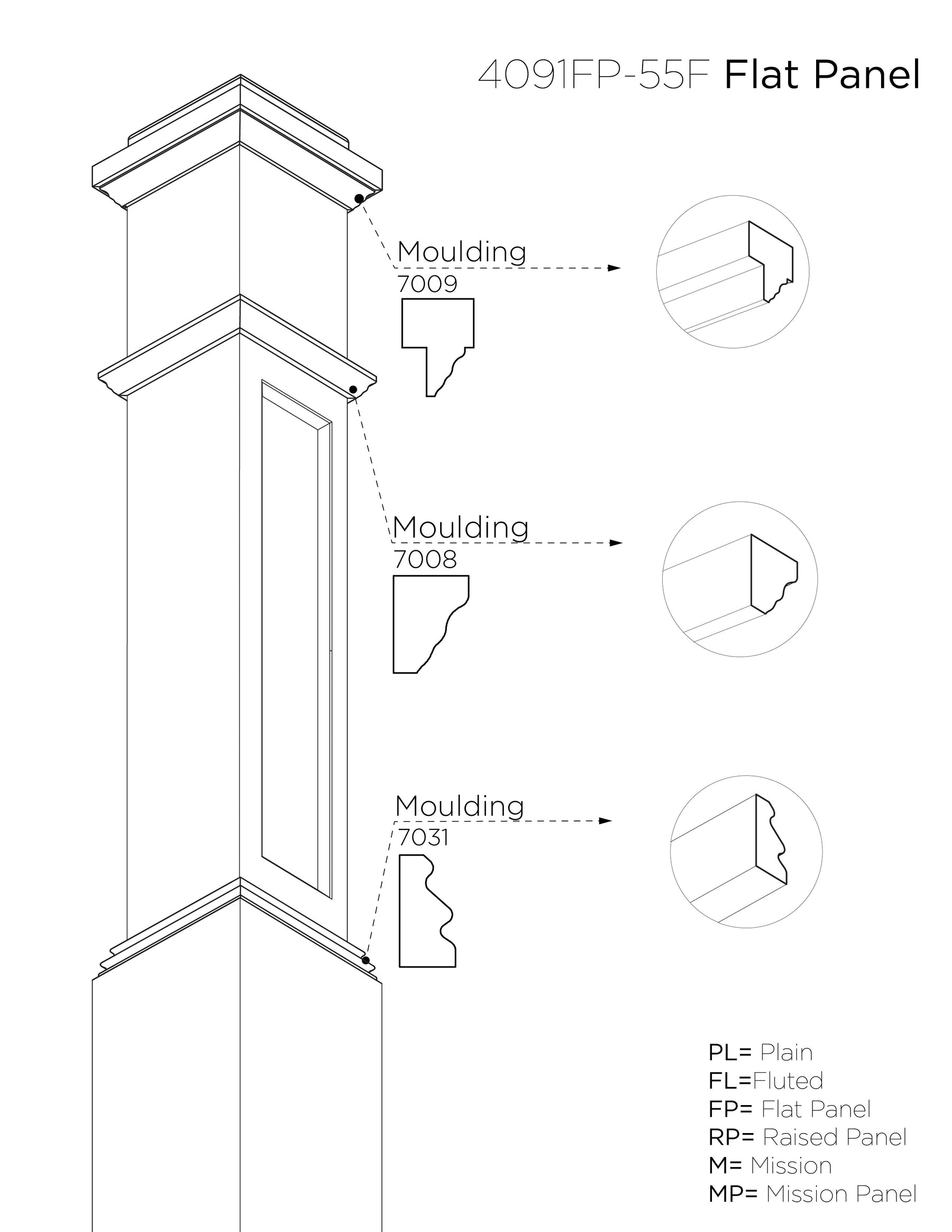 4091FP-55F Flat Panel

Moulding
7009

Moulding
7008

Moulding
7031

PL= Plain
FL=Fluted
FP= Flat Panel
RP= Raised Panel
M= Mission
MP= Mission Panel