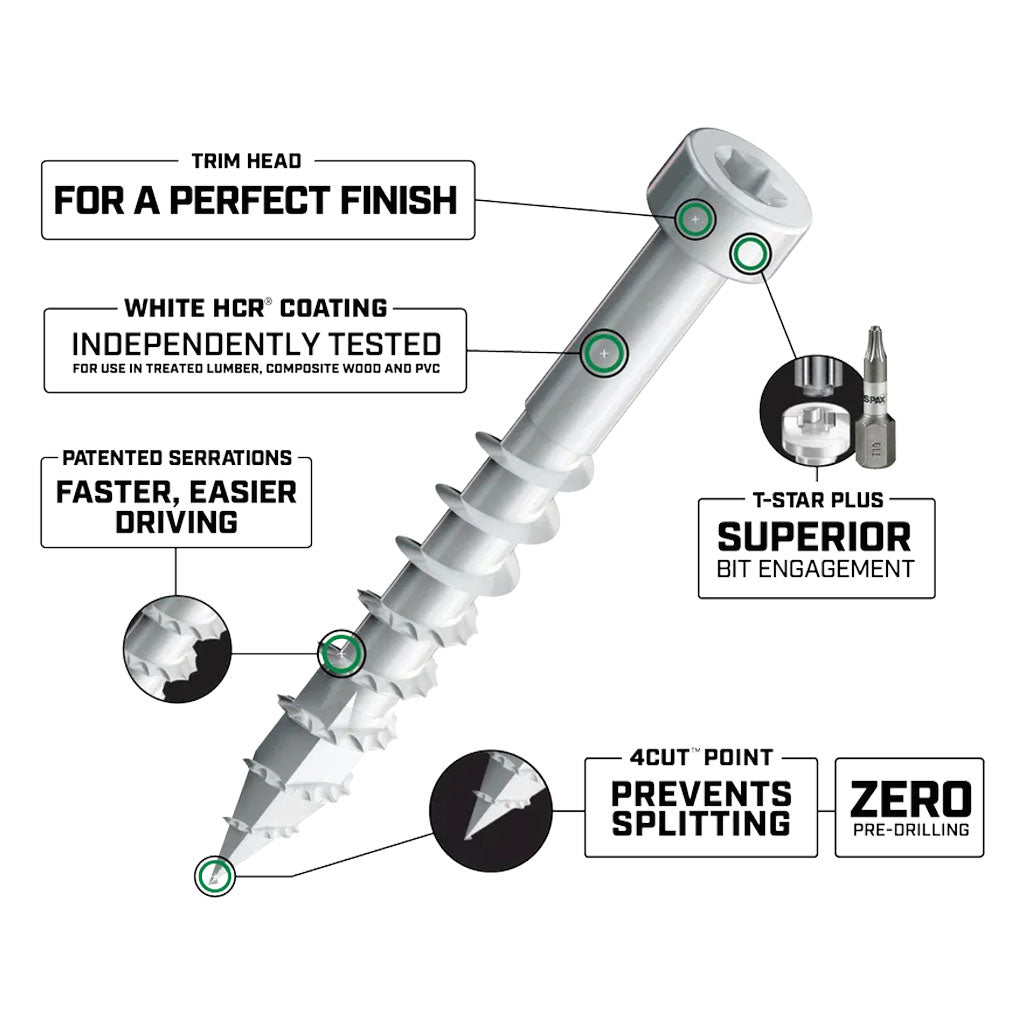 TRIM HEAD
FOR A PERFECT FINISH

WHITE HCR® COATING
INDEPENDENTLY TESTED
FOR USE IN TREATED LUMBER, COMPOSITE WOOD AND PVC

PATENTED SERRATIONS
FASTER, EASIER DRIVING

SPAX
T15

T-STAR PLUS
SUPERIOR
BIT ENGAGEMENT

4CUT™ POINT
PREVENTS SPLITTING

ZERO
PRE-DRILLING