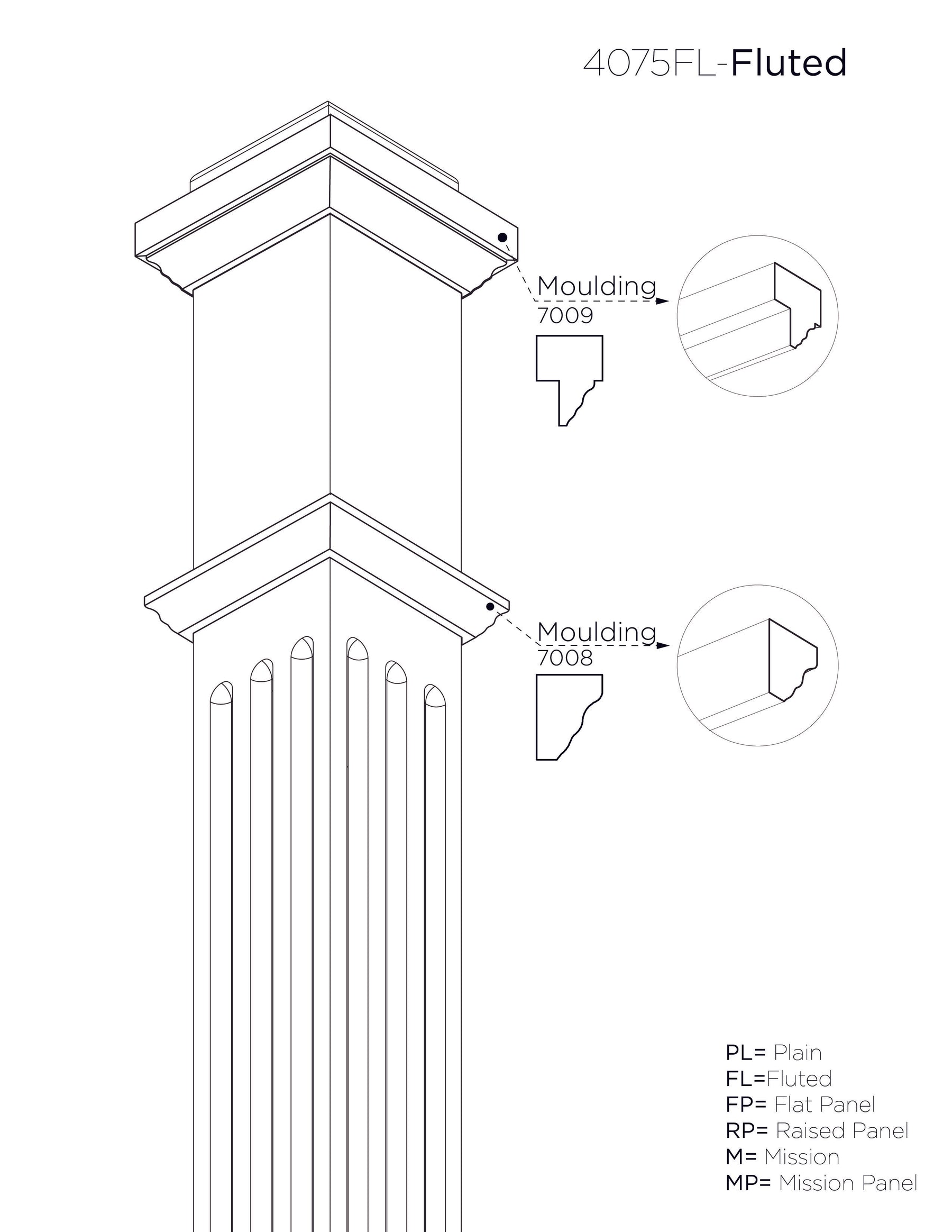 4075FL-Fluted

Moulding
7009

Moulding
7008

PL= Plain
FL=Fluted
FP= Flat Panel
RP= Raised Panel
M= Mission
MP= Mission Panel