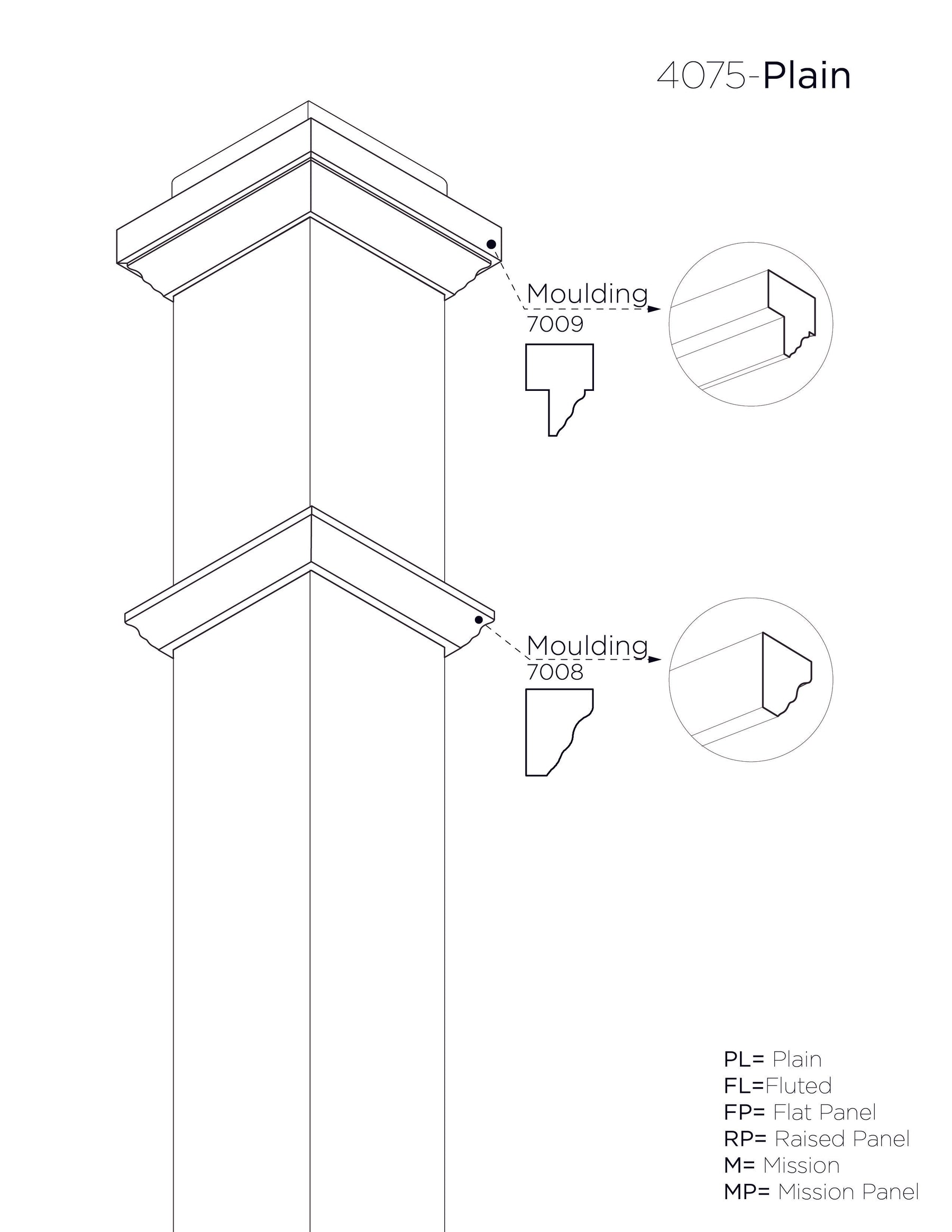 4075-Plain

Moulding
7009

Moulding
7008

PL= Plain
FL=Fluted
FP= Flat Panel
RP= Raised Panel
M= Mission
MP= Mission Panel